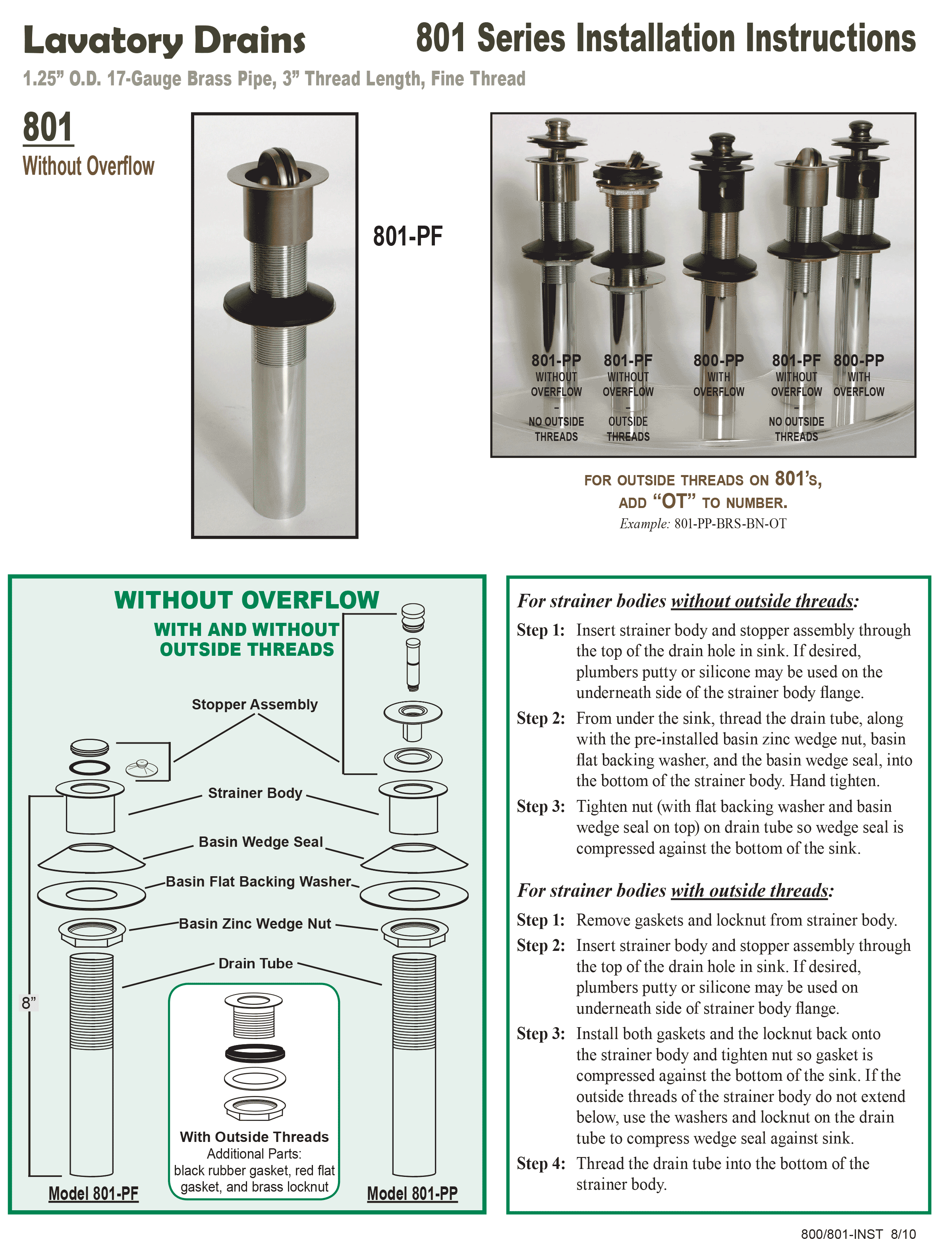 Lavatory Drains

801 Series Installation Instructions

1.25” O.D. 17-Gauge Brass Pipe, 3” Thread Length, Fine Thread

801
Without Overflow

801-PF

801-PP WITHOUT OVERFLOW – NO OUTSIDE THREADS

801-PF WITHOUT OVERFLOW – OUTSIDE THREADS

800-PP WITH OVERFLOW

801-PF WITHOUT OVERFLOW – NO OUTSIDE THREADS

800-PP WITH OVERFLOW

FOR OUTSIDE THREADS ON 801’s, ADD “OT” TO NUMBER.
Example: 801-PP-BRS-BN-OT

WITHOUT OVERFLOW
WITH AND WITHOUT OUTSIDE THREADS

Stopper Assembly

Strainer Body

Basin Wedge Seal

Basin Flat Backing Washer

Basin Zinc Wedge Nut

Drain Tube

8”

With Outside Threads
Additional Parts:
black rubber gasket, red flat gasket, and brass locknut

Model 801-PF

Model 801-PP

For strainer bodies without outside threads:

Step 1: Insert strainer body and stopper assembly through the top of the drain hole in sink. If desired, plumbers putty or silicone may be used on the underneath side of the strainer body flange.

Step 2: From under the sink, thread the drain tube, along with the pre-installed basin zinc wedge nut, basin flat backing washer, and the basin wedge seal, into the bottom of the strainer body. Hand tighten.

Step 3: Tighten nut (with flat backing washer and basin wedge seal on top) on drain tube so wedge seal is compressed against the bottom of the sink.

For strainer bodies with outside threads:

Step 1: Remove gaskets and locknut from strainer body.

Step 2: Insert strainer body and stopper assembly through the top of the drain hole in sink. If desired, plumbers putty or silicone may be used on underneath side of strainer body flange.

Step 3: Install both gaskets and the locknut back onto the strainer body and tighten nut so gasket is compressed against the bottom of the sink. If the outside threads of the strainer body do not extend below, use the washers and locknut on the drain tube to compress wedge seal against sink.

Step 4: Thread the drain tube into the bottom of the strainer body.

800/801-INST 8/10